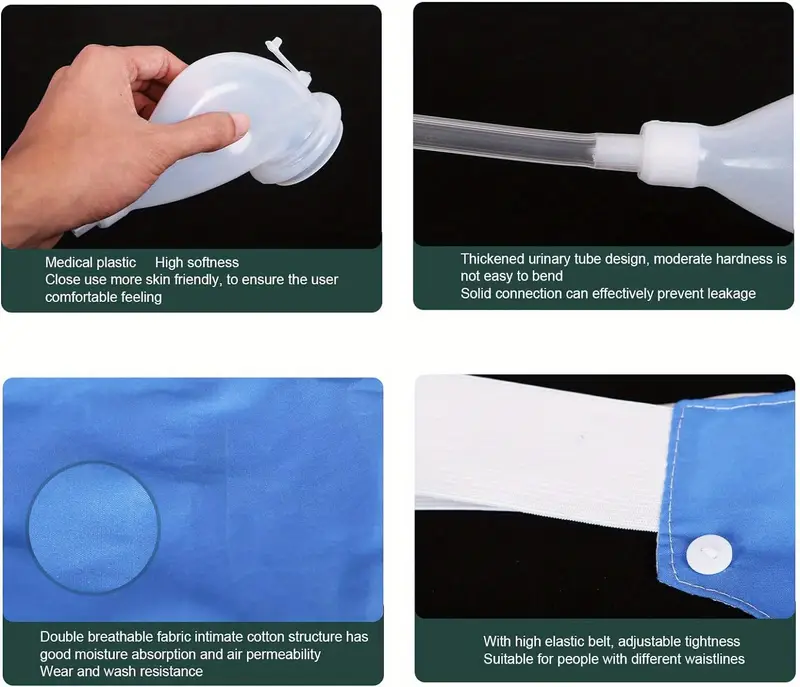 Medical plastic High softness
Close use more skin friendly, to ensure the user comfortable feeling

Thickened urinary tube design, moderate hardness is not easy to bend
Solid connection can effectively prevent leakage

Double breathable fabric intimate cotton structure has good moisture absorption and air permeability
Wear and wash resistance

With high elastic belt, adjustable tightness
Suitable for people with different waistlines